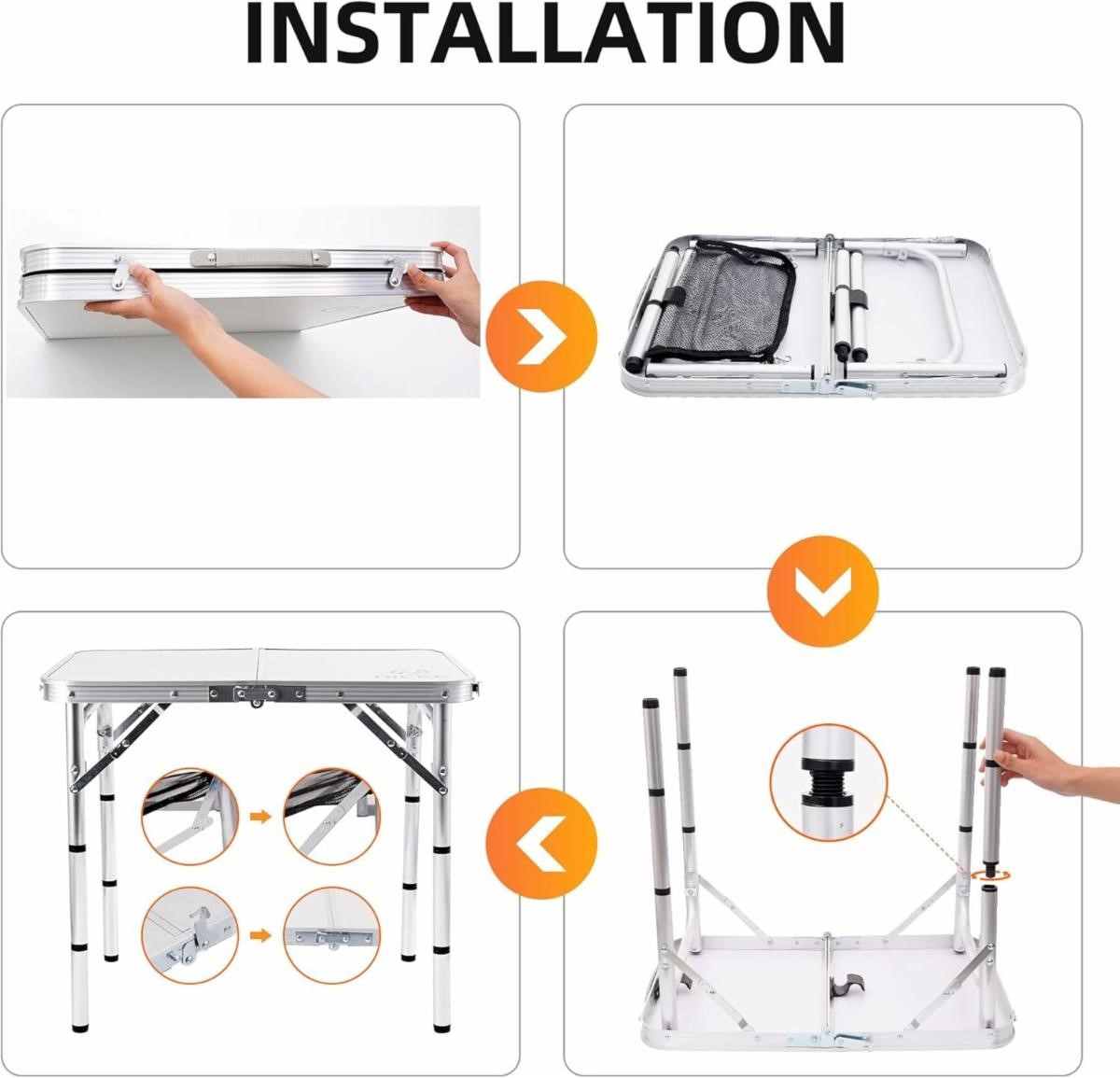 INSTALLATION